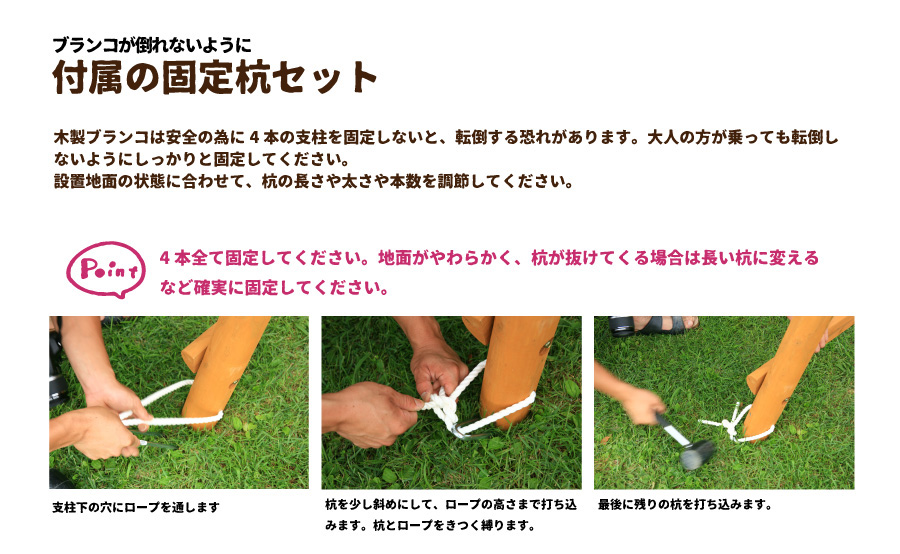 ブランコが倒れないように
付属の固定杭セット

木製ブランコは安全の為に４本の支柱を固定しないと、転倒する恐れがあります。大人の方が乗っても転倒しないようにしっかりと固定してください。
設置地面の状態に合わせて、杭の長さや太さや本数を調節してください。

Point
４本全て固定してください。地面がやわらかく、杭が抜けてくる場合は長い杭に変えるなど確実に固定してください。

支柱下の穴にロープを通します

杭を少し斜めにして、ロープの高さまで打ち込みます。杭とロープをきつく縛ります。

最後に残りの杭を打ち込みます。